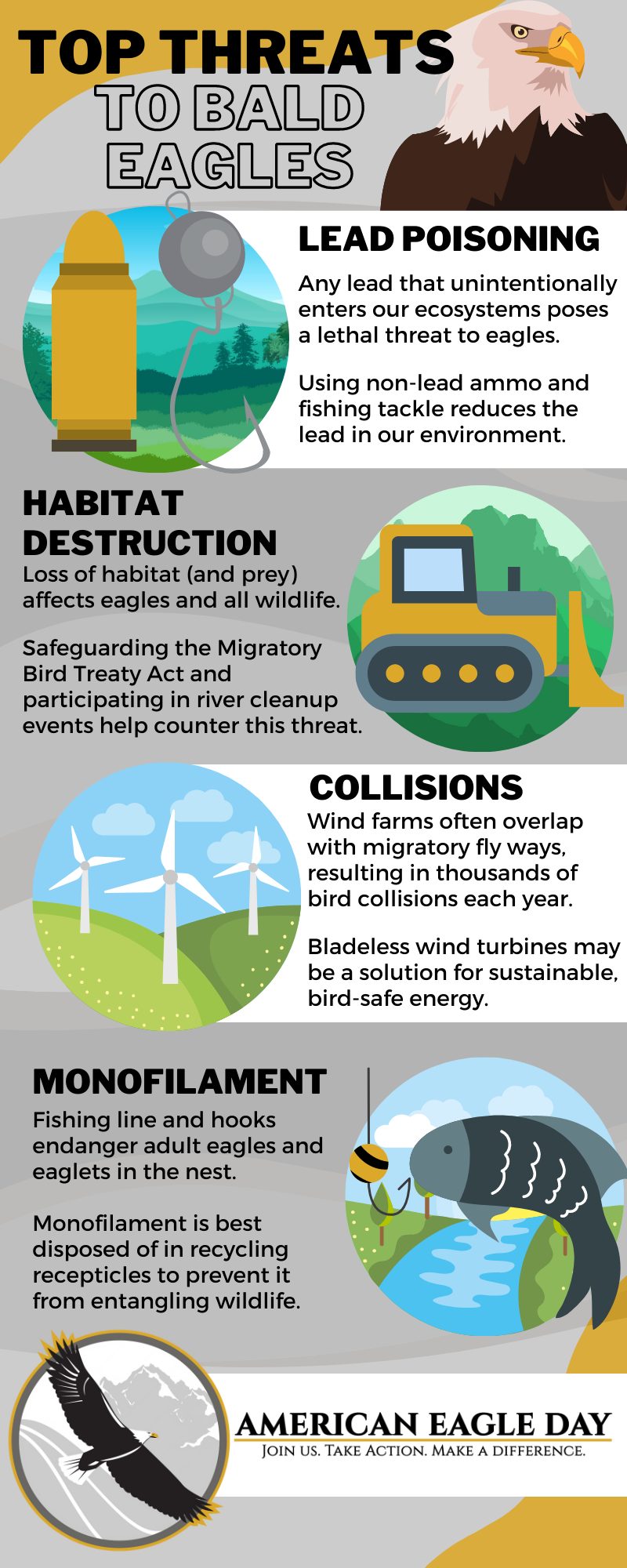 TOP THREATS TO BALD EAGLES

LEAD POISONING

Any lead that unintentionally enters our ecosystems poses a lethal threat to eagles.

Using non-lead ammo and fishing tackle reduces the lead in our environment.

HABITAT DESTRUCTION

Loss of habitat (and prey) affects eagles and all wildlife.

Safeguarding the Migratory Bird Treaty Act and participating in river cleanup events help counter this threat.

COLLISIONS

Wind farms often overlap with migratory fly ways, resulting in thousands of bird collisions each year.

Bladeless wind turbines may be a solution for sustainable, bird-safe energy.

MONOFILAMENT

Fishing line and hooks endanger adult eagles and eaglets in the nest.

Monofilament is best disposed of in recycling recepticles to prevent it from entangling wildlife.

AMERICAN EAGLE DAY

JOIN US. TAKE ACTION. MAKE A DIFFERENCE.